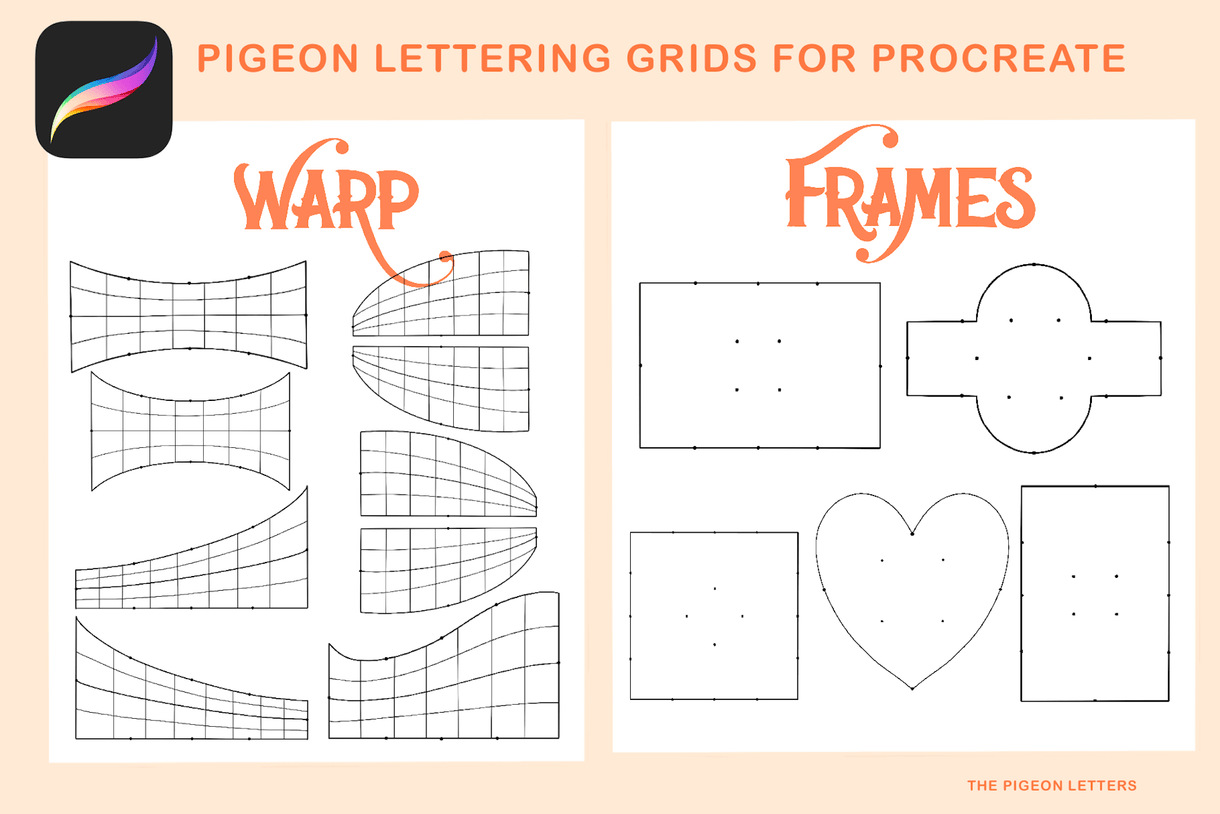 PIGEON LETTERING GRIDS FOR PROCREATE

WARP

FRAMES

THE PIGEON LETTERS